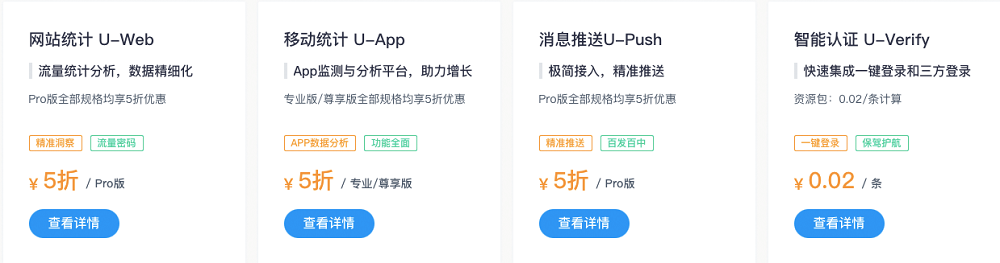 网站统计 U-Web

流量统计分析，数据精细化

Pro版全部规格均享5折优惠

精准洞察 流量密码

¥ 5折 / Pro版

查看详情

移动统计 U-App

App监测与分析平台，助力增长

专业版/尊享版全部规格均享5折优惠

APP数据分析 功能全面

¥ 5折 / 专业/尊享版

查看详情

消息推送U-Push

极简接入，精准推送

Pro版全部规格均享5折优惠

精准推送 百发百中

¥ 5折 / Pro版

查看详情

智能认证 U-Verify

快速集成一键登录和三方登录

资源包：0.02/条计算

一键登录 保驾护航

¥ 0.02 / 条

查看详情